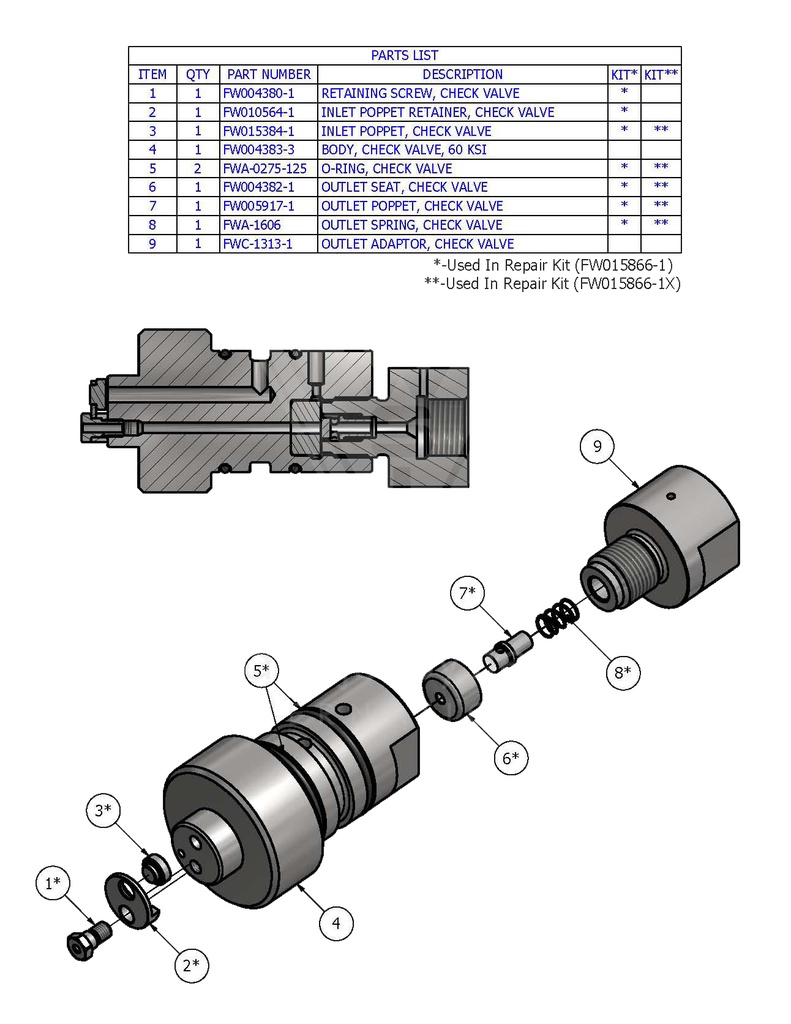 PARTS LIST

| ITEM | QTY | PART NUMBER | DESCRIPTION | KIT* | KIT** |
|---|---|---|---|---|---|
| 1 | 1 | FW004380-1 | RETAINING SCREW, CHECK VALVE | * | |
| 2 | 1 | FW010564-1 | INLET POPPET RETAINER, CHECK VALVE | * | |
| 3 | 1 | FW015384-1 | INLET POPPET, CHECK VALVE | * | ** |
| 4 | 1 | FW004383-3 | BODY, CHECK VALVE, 60 KSI | | |
| 5 | 2 | FWA-0275-125 | O-RING, CHECK VALVE | * | ** |
| 6 | 1 | FW004382-1 | OUTLET SEAT, CHECK VALVE | * | ** |
| 7 | 1 | FW005917-1 | OUTLET POPPET, CHECK VALVE | * | ** |
| 8 | 1 | FWA-1606 | OUTLET SPRING, CHECK VALVE | * | ** |
| 9 | 1 | FWC-1313-1 | OUTLET ADAPTOR, CHECK VALVE | | |

*-Used In Repair Kit (FW015866-1)
**-Used In Repair Kit (FW015866-1X)

9
7*
8*
5*
6*
3*
1*
4
2*